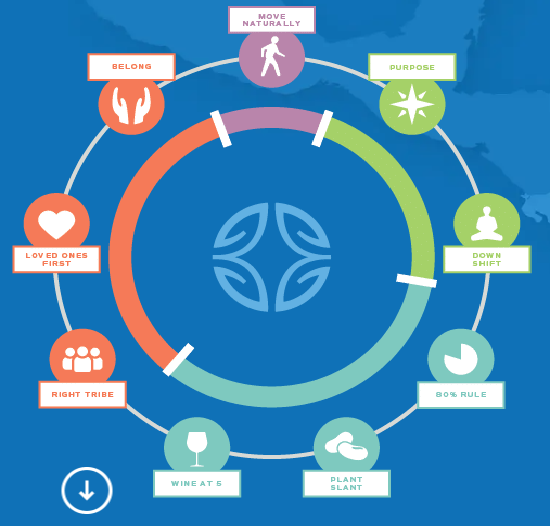 MOVE NATURALLY

PURPOSE

DOWN SHIFT

80% RULE

PLANT SLANT

WINE AT 5

RIGHT TRIBE

LOVED ONES FIRST

BELONG